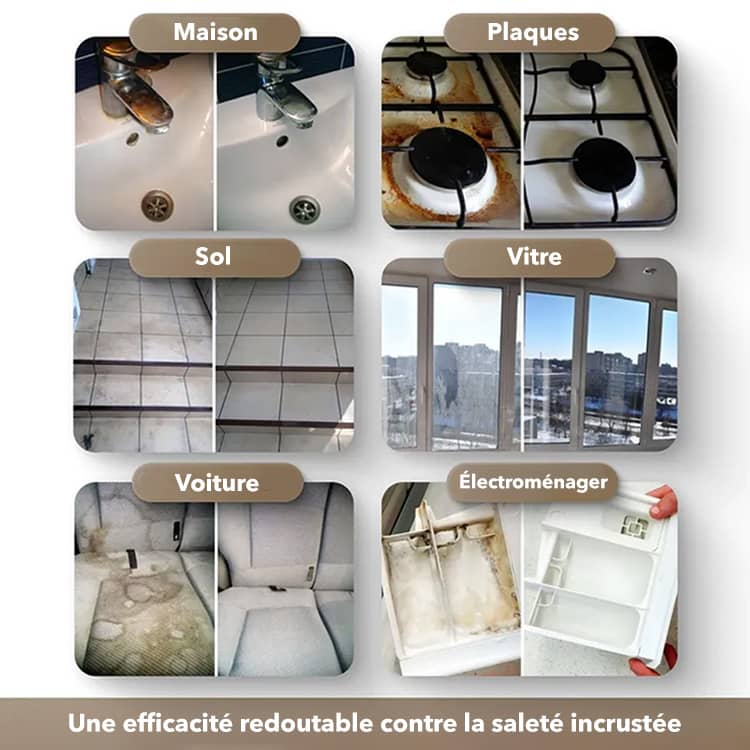 Maison

Plaques

Sol

Vitre

Voiture

Électroménager

Une efficacité redoutable contre la saleté incrustée